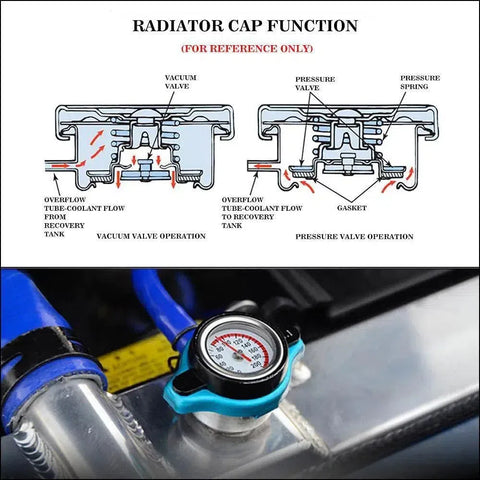 RADIATOR CAP FUNCTION

(FOR REFERENCE ONLY)

VACUUM VALVE

OVERFLOW TUBE-COOLANT FLOW FROM RECOVERY TANK

VACUUM VALVE OPERATION

PRESSURE VALVE

PRESSURE SPRING

OVERFLOW TUBE-COOLANT FLOW TO RECOVERY TANK

GASKET

PRESSURE VALVE OPERATION

50 80 100 120 140 160 180 200