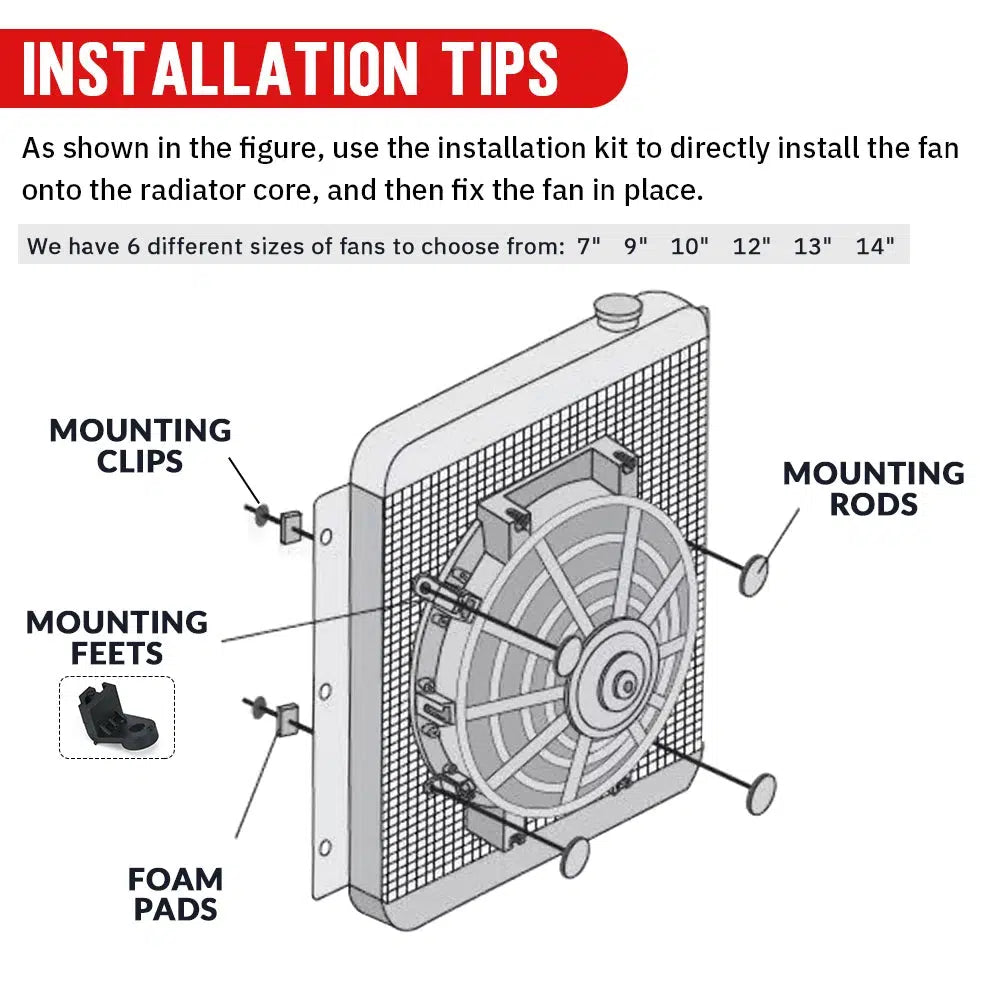 INSTALLATION TIPS

As shown in the figure, use the installation kit to directly install the fan onto the radiator core, and then fix the fan in place.

We have 6 different sizes of fans to choose from: 7" 9" 10" 12" 13" 14"

MOUNTING CLIPS

MOUNTING RODS

MOUNTING FEETS

FOAM PADS